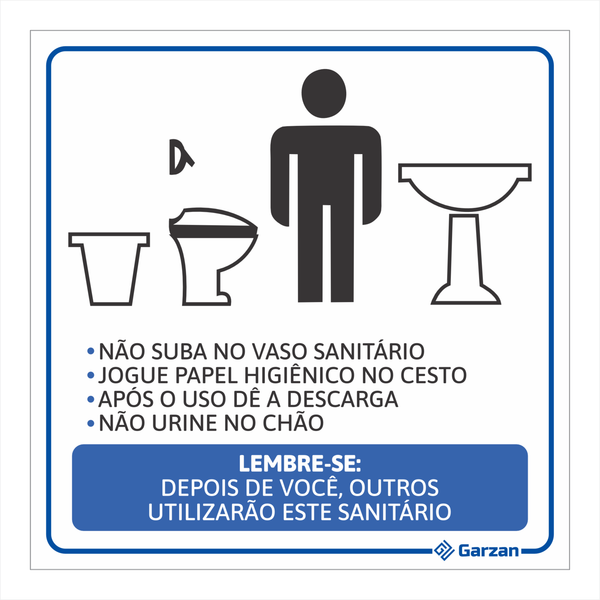 • NÃO SUBA NO VASO SANITÁRIO
• JOGUE PAPEL HIGIÊNICO NO CESTO
• APÓS O USO DÊ A DESCARGA
• NÃO URINE NO CHÃO

LEMBRE-SE:
DEPOIS DE VOCÊ, OUTROS UTILIZARÃO ESTE SANITÁRIO

Garzan